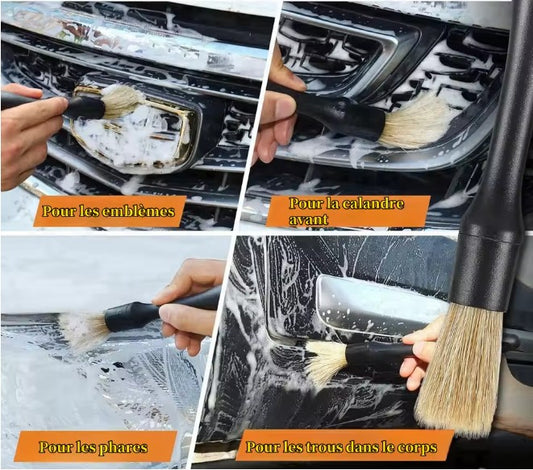 Pour les emblèmes

Pour la calandre avant

Pour les phares

Pour les trous dans le corps