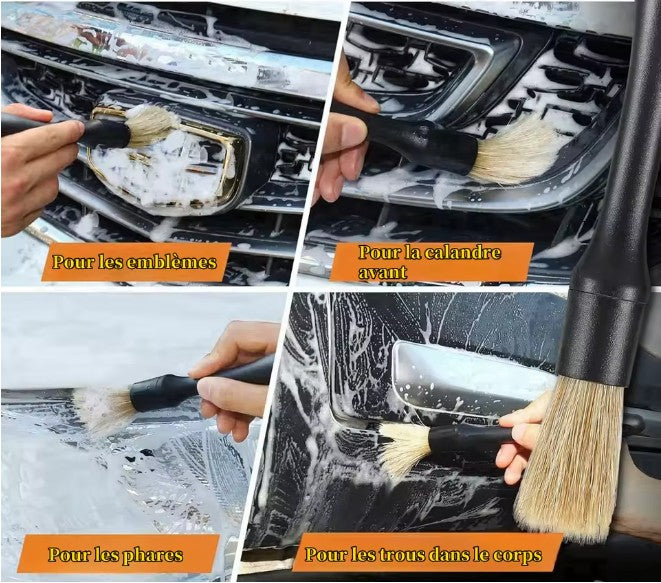 Pour les emblèmes

Pour la calandre avant

Pour les phares

Pour les trous dans le corps